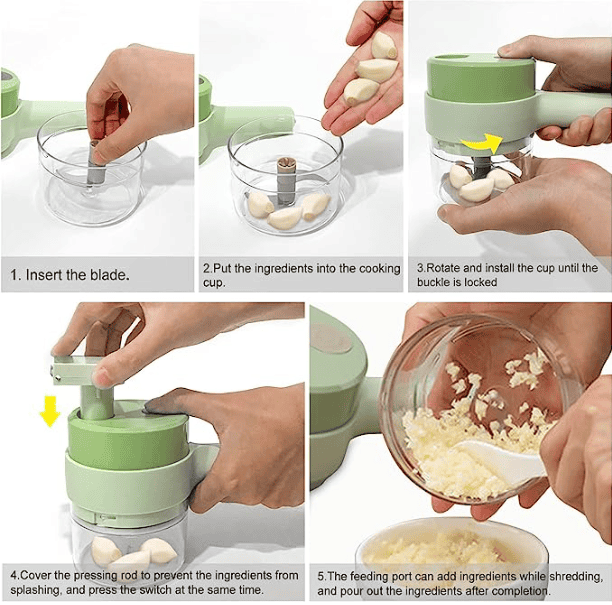 1. Insert the blade.

2.Put the ingredients into the cooking cup.

3.Rotate and install the cup until the buckle is locked

4.Cover the pressing rod to prevent the ingredients from splashing, and press the switch at the same time.

5.The feeding port can add ingredients while shredding, and pour out the ingredients after completion.